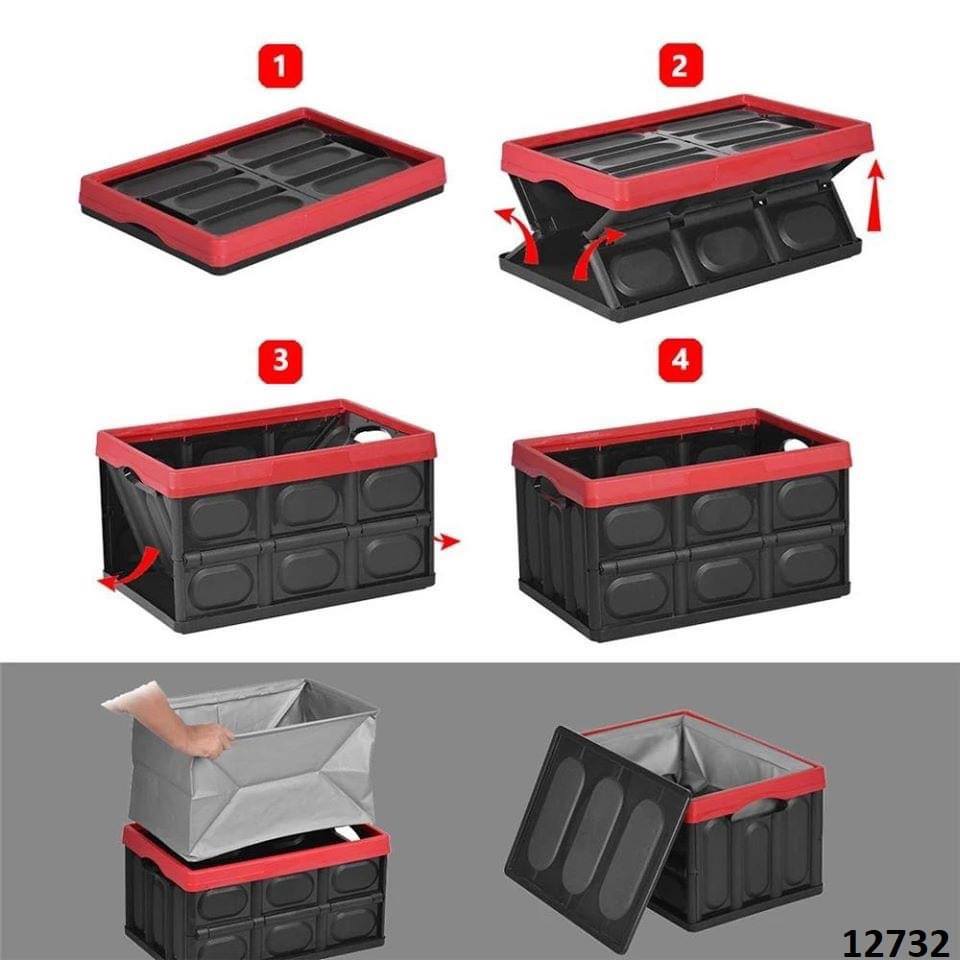 1
2
3
4
12732