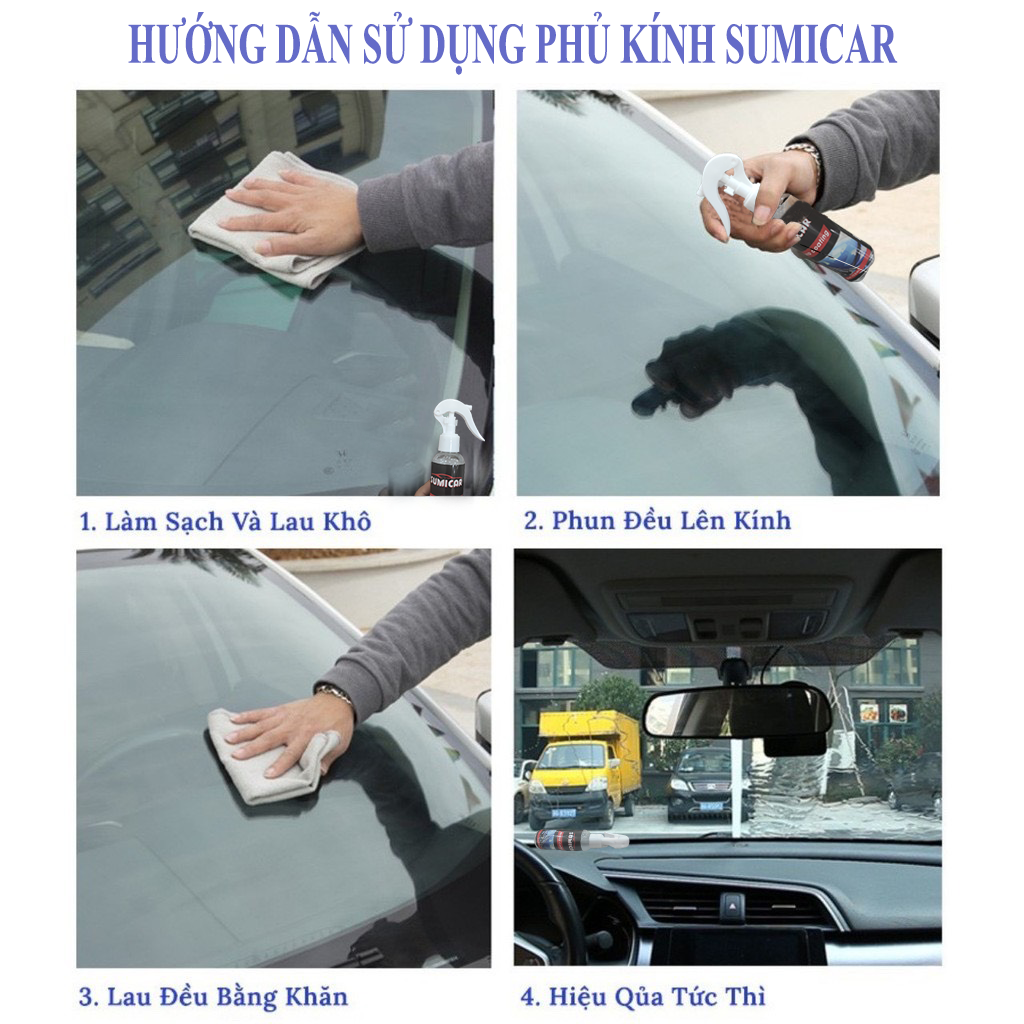 HƯỚNG DẪN SỬ DỤNG PHỦ KÍNH SUMICAR

SUMICAR

1. Làm Sạch Và Lau Khô

2. Phun Đều Lên Kính

3. Lau Đều Bằng Khăn

4. Hiệu Qủa Tức Thì